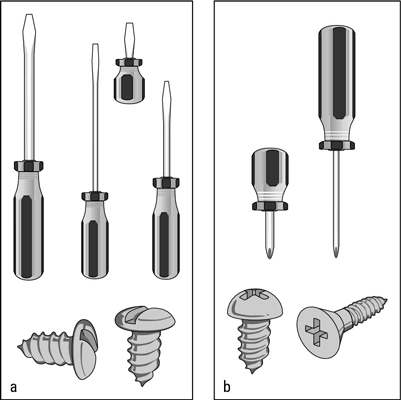 a

b